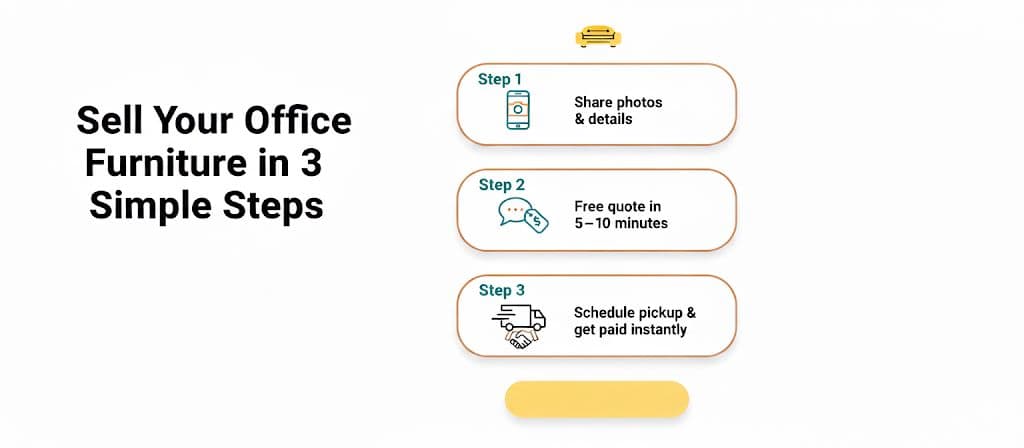 Sell Your Office Furniture in 3 Simple Steps

Step 1
Share photos & details

Step 2
Free quote in 5–10 minutes

Step 3
Schedule pickup & get paid instantly